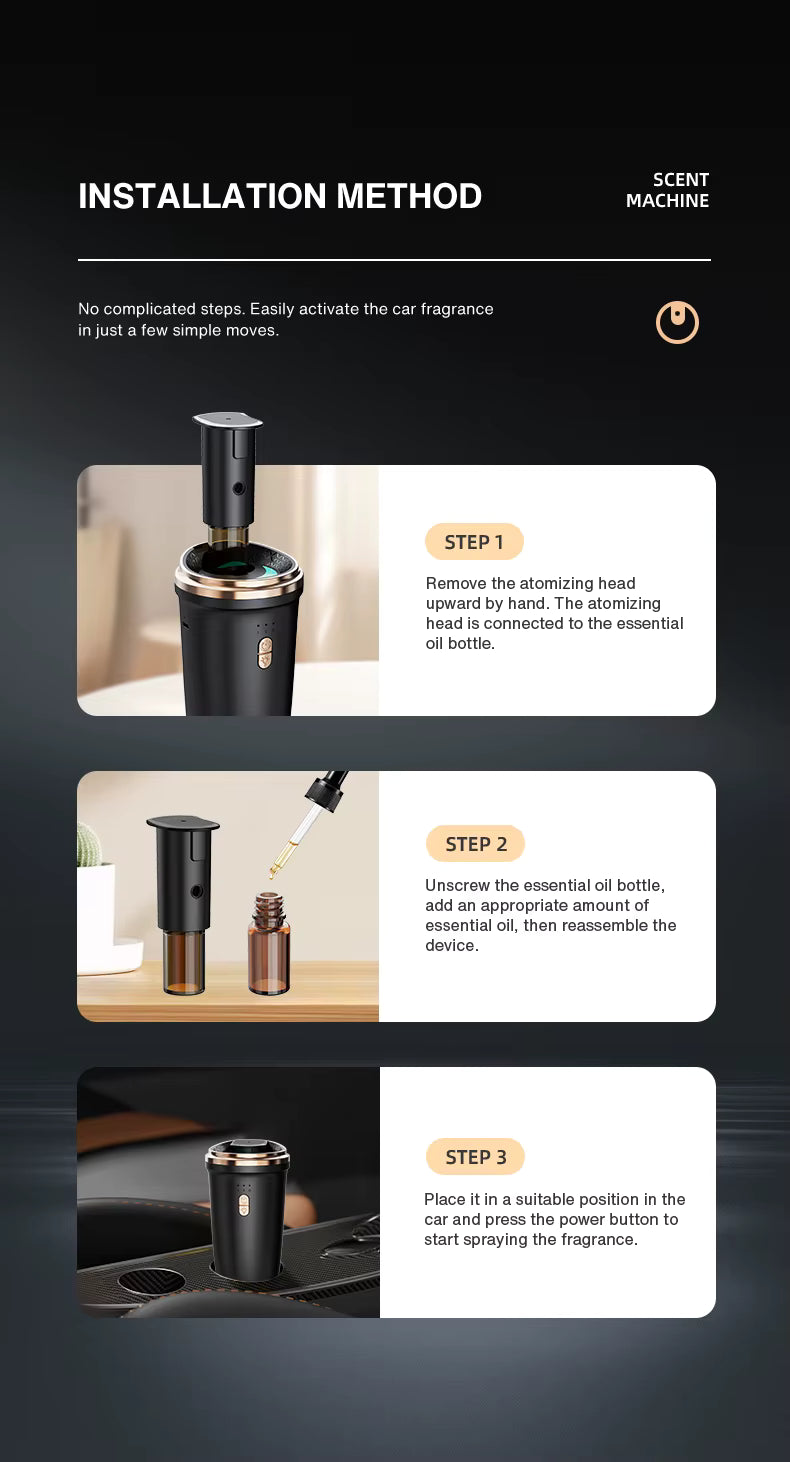 INSTALLATION METHOD

SCENT MACHINE

No complicated steps. Easily activate the car fragrance in just a few simple moves.

STEP 1

Remove the atomizing head upward by hand. The atomizing head is connected to the essential oil bottle.

STEP 2

Unscrew the essential oil bottle, add an appropriate amount of essential oil, then reassemble the device.

STEP 3

Place it in a suitable position in the car and press the power button to start spraying the fragrance.