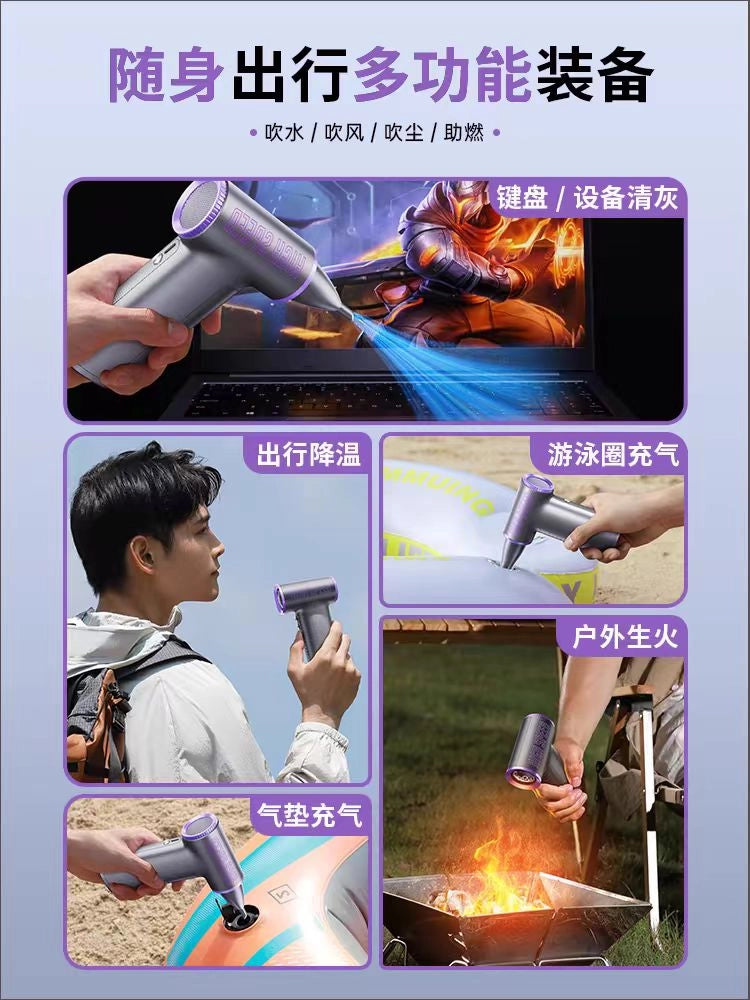 随身出行多功能装备

• 吹水 / 吹风 / 吹尘 / 助燃 •

键盘 / 设备清灰

出行降温

游泳圈充气

户外生火

气垫充气