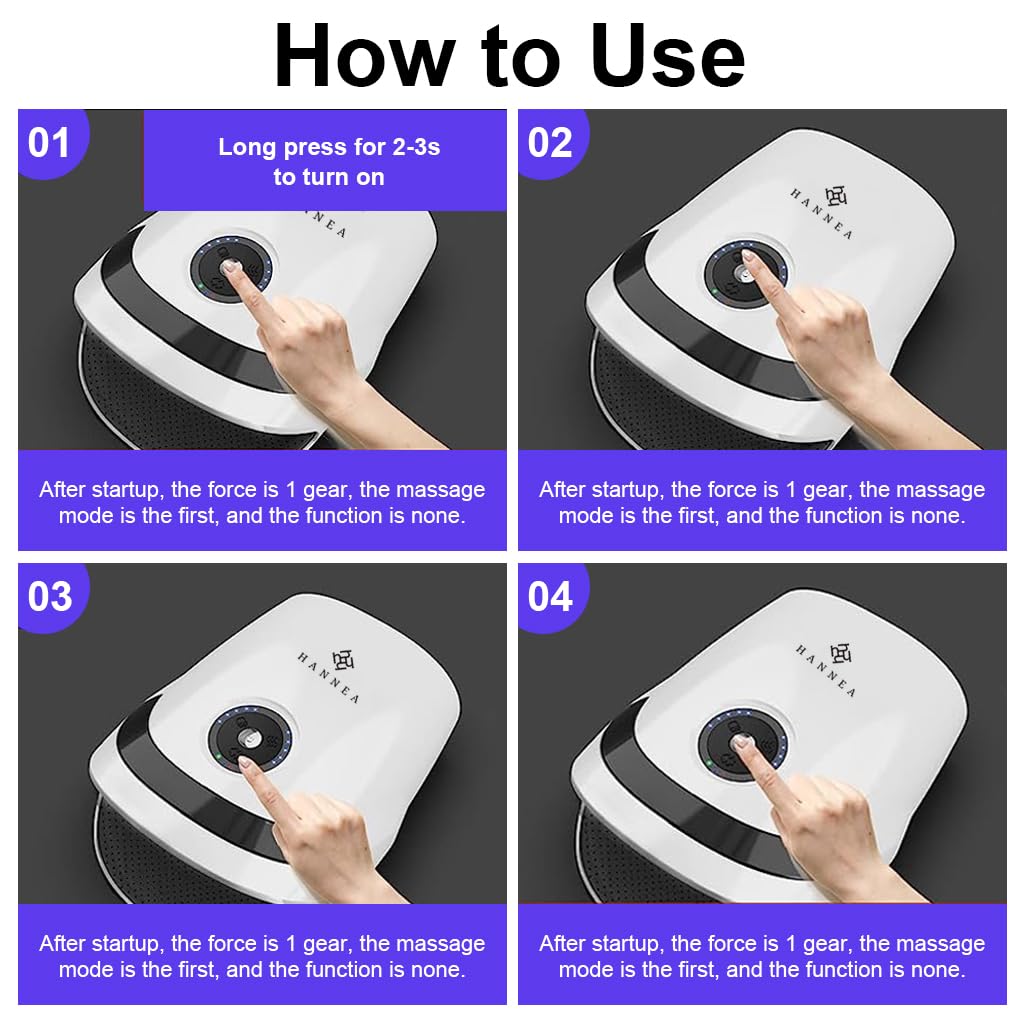 How to Use

01

Long press for 2-3s to turn on

HANNEA

After startup, the force is 1 gear, the massage mode is the first, and the function is none.

02

HANNEA

After startup, the force is 1 gear, the massage mode is the first, and the function is none.

03

HANNEA

After startup, the force is 1 gear, the massage mode is the first, and the function is none.

04

HANNEA

After startup, the force is 1 gear, the massage mode is the first, and the function is none.