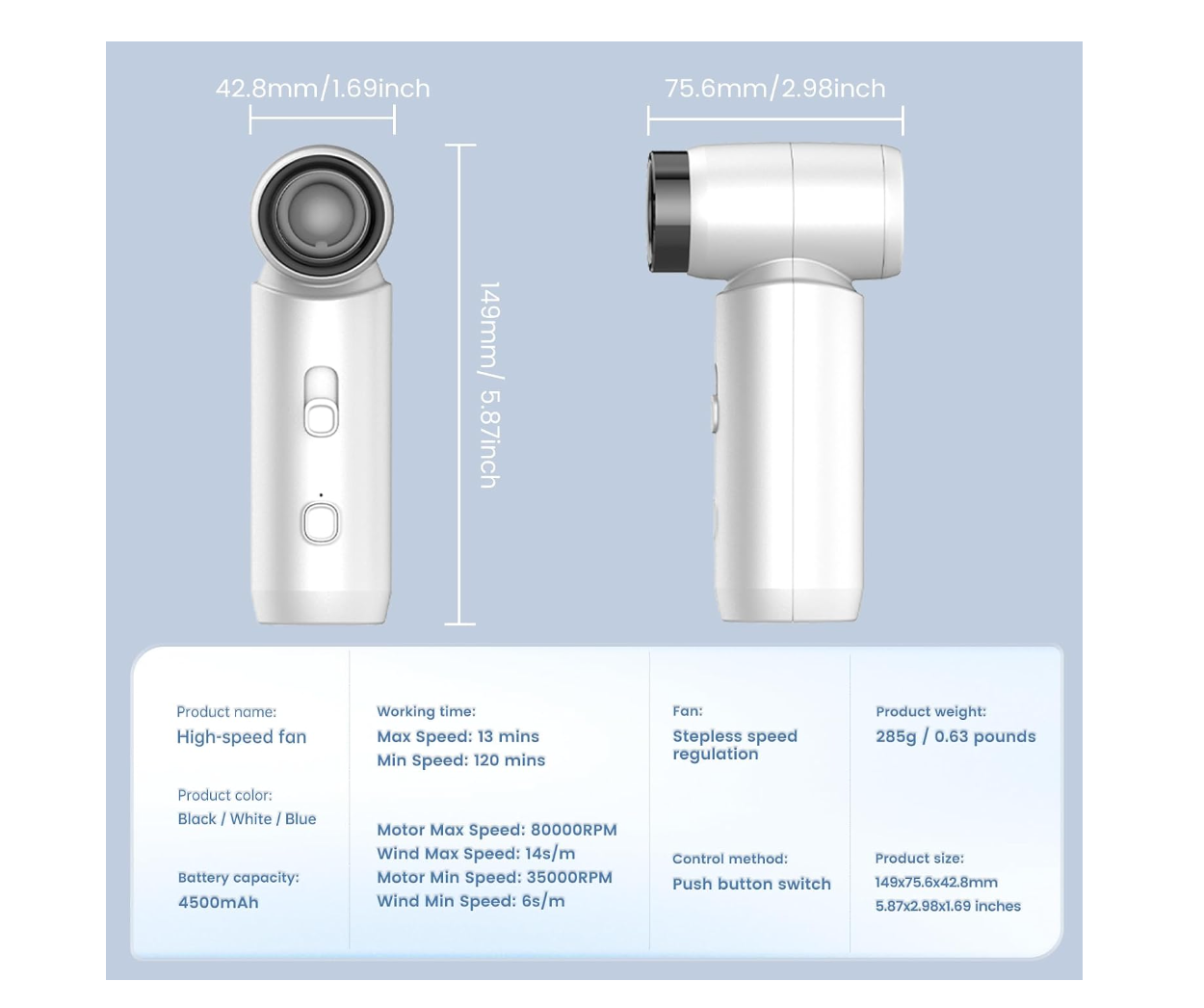 42.8mm/1.69inch

75.6mm/2.98inch

149mm/ 5.87inch

Product name:
High-speed fan

Product color:
Black / White / Blue

Battery capacity:
4500mAh

Working time:
Max Speed: 13 mins
Min Speed: 120 mins

Motor Max Speed: 80000RPM
Wind Max Speed: 14s/m
Motor Min Speed: 35000RPM
Wind Min Speed: 6s/m

Fan:
Stepless speed regulation

Control method:
Push button switch

Product weight:
285g / 0.63 pounds

Product size:
149x75.6x42.8mm
5.87x2.98x1.69 inches